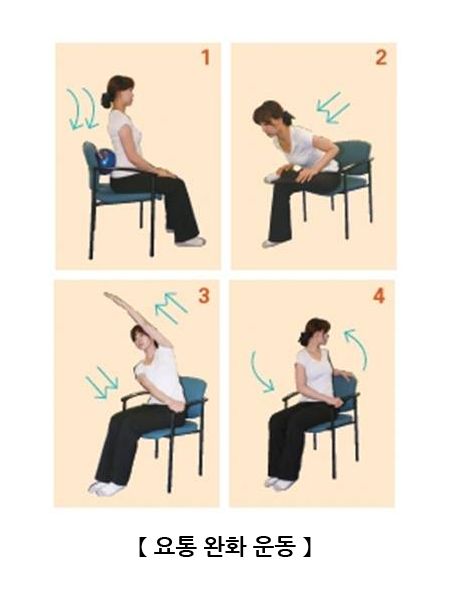 1

2

3

4

【 요통 완화 운동 】